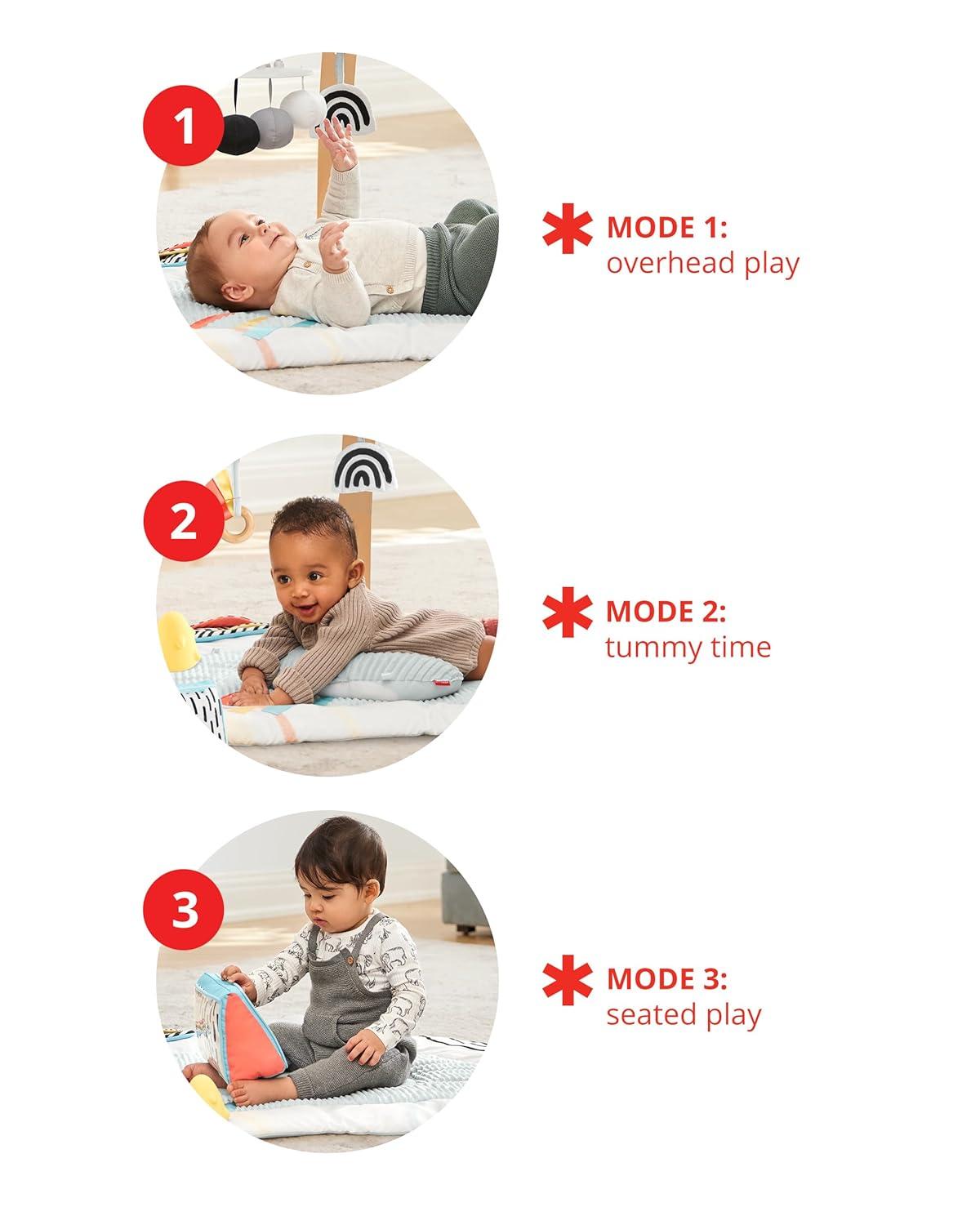 1

MODE 1:
overhead play

2

MODE 2:
tummy time

3

MODE 3:
seated play